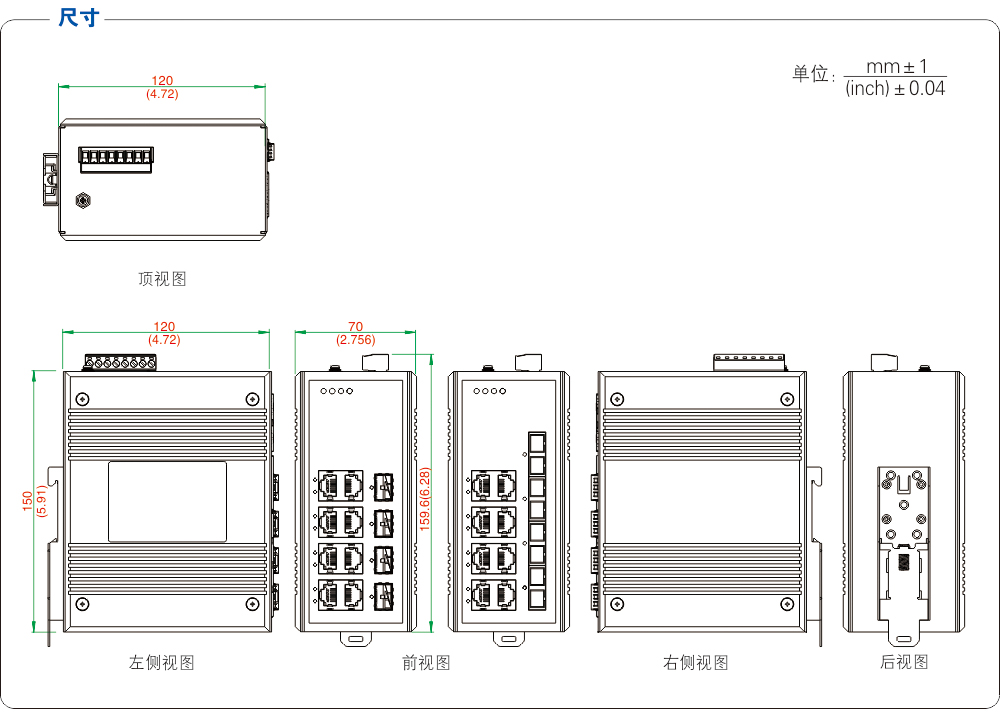 尺寸

单位: $\frac{mm \pm 1}{(inch) \pm 0.04}$

120
(4.72)

顶视图

120
(4.72)

150
(5.91)

70
(2.756)

159.6(6.28)

左侧视图

前视图

右侧视图

后视图