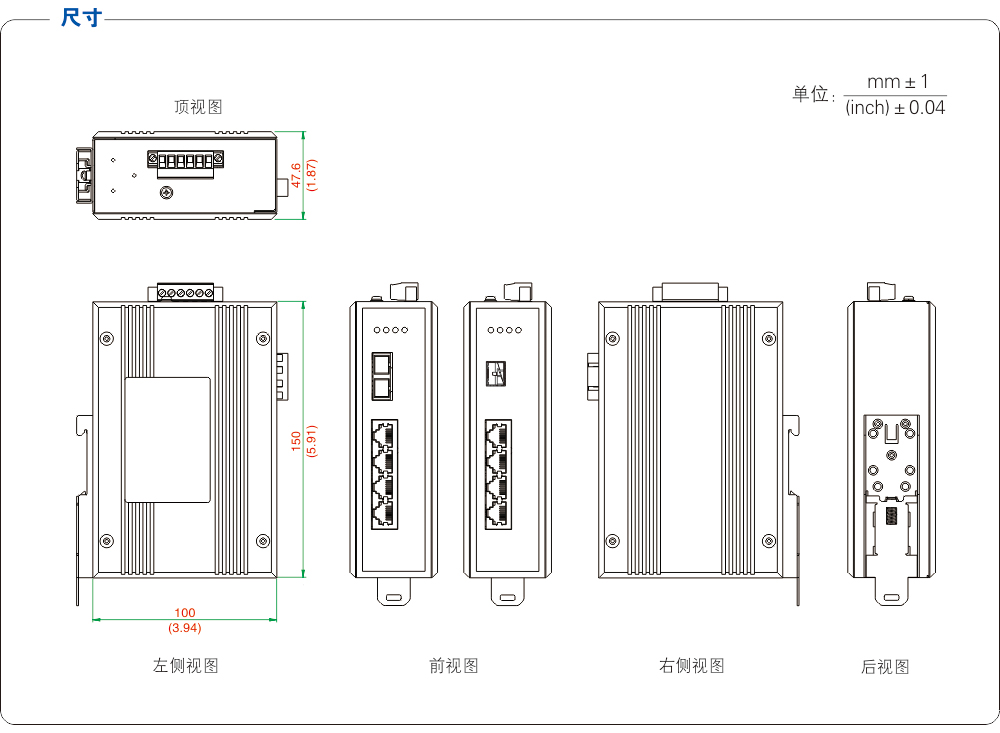 尺寸

单位: $\frac{mm \pm 1}{(inch) \pm 0.04}$

顶视图

47.6
(1.87)

150
(5.91)

100
(3.94)

左侧视图

前视图

右侧视图

后视图