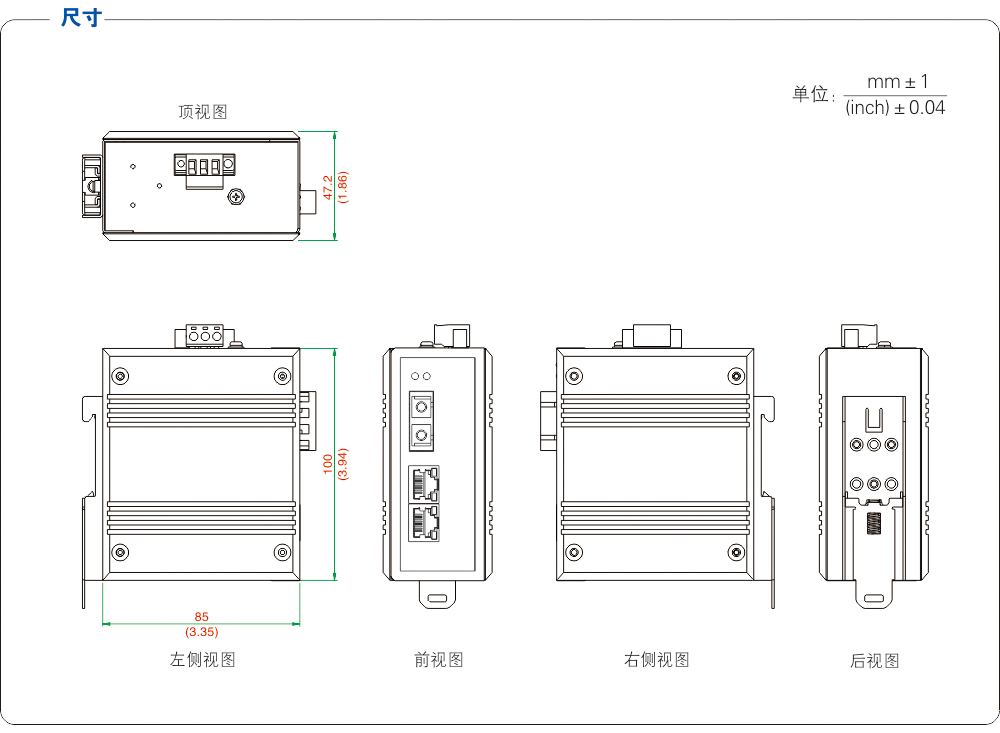 尺寸

单位: $\frac{mm \pm 1}{(inch) \pm 0.04}$

顶视图

47.2
(1.86)

100
(3.94)

85
(3.35)

左侧视图

前视图

右侧视图

后视图