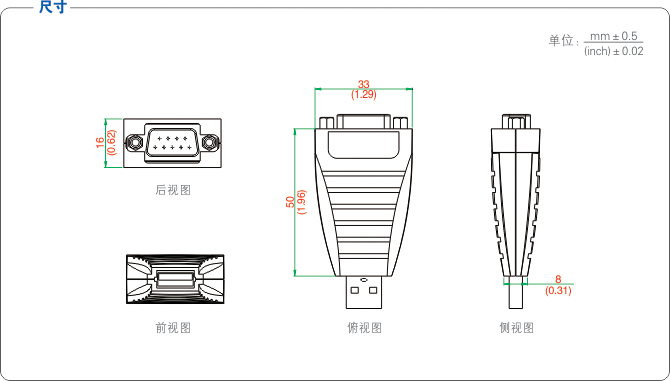 尺寸

单位: $\frac{mm \pm 0.5}{(inch) \pm 0.02}$

16
(0.62)

后视图

前视图

33
(1.29)

50
(1.96)

俯视图

8
(0.31)

侧视图